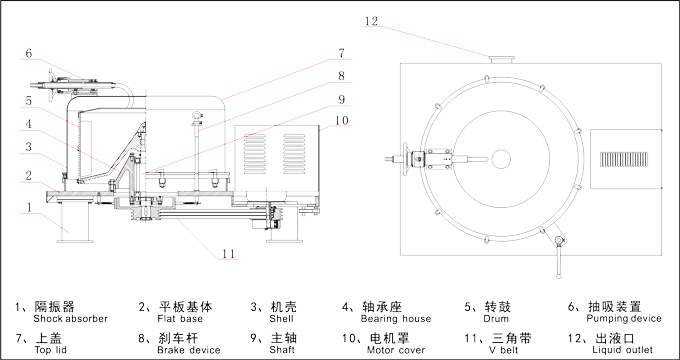 6
5
4
3
2
1
7
8
9
10
11
12

1、隔振器
Shock absorber

2、平板基体
Flat base

3、机壳
Shell

4、轴承座
Bearing house

5、转鼓
Drum

6、抽吸装置
Pumping device

7、上盖
Top lid

8、刹车杆
Brake device

9、主轴
Shaft

10、电机罩
Motor cover

11、三角带
V belt

12、出液口
Liquid outlet