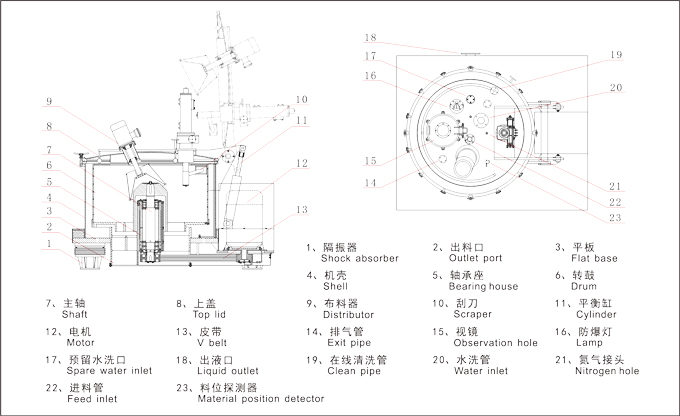 9
8
7
6
5
4
3
2
1
10
11
12
13
18
17
16
15
14
19
20
21
22
23
P

1、隔振器
Shock absorber
2、出料口
Outlet port
3、平板
Flat base
4、机壳
Shell
5、轴承座
Bearing house
6、转鼓
Drum
7、主轴
Shaft
8、上盖
Top lid
9、布料器
Distributor
10、刮刀
Scraper
11、平衡缸
Cylinder
12、电机
Motor
13、皮带
V belt
14、排气管
Exit pipe
15、视镜
Observation hole
16、防爆灯
Lamp
17、预留水洗口
Spare water inlet
18、出液口
Liquid outlet
19、在线清洗管
Clean pipe
20、水洗管
Water inlet
21、氮气接头
Nitrogen hole
22、进料管
Feed inlet
23、料位探测器
Material position detector